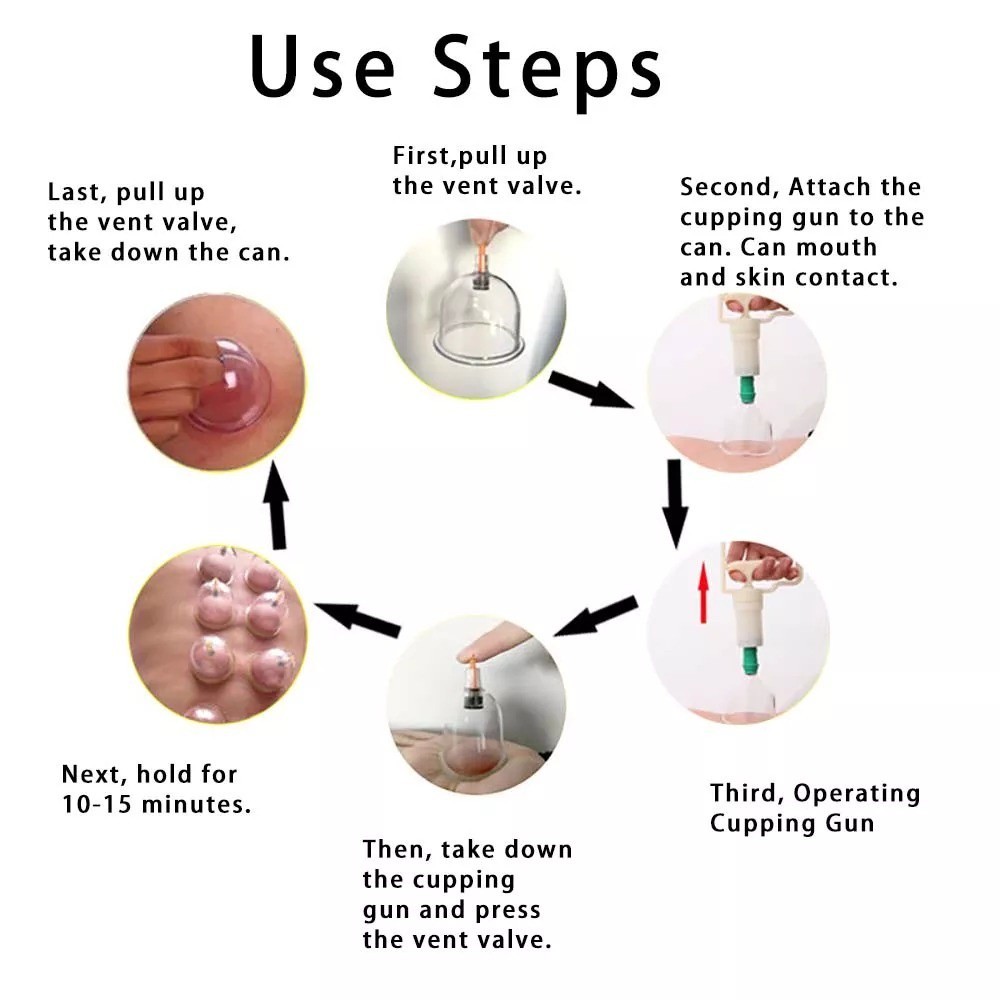 Use Steps

First,pull up the vent valve.

Second, Attach the cupping gun to the can. Can mouth and skin contact.

Third, Operating Cupping Gun

Then, take down the cupping gun and press the vent valve.

Next, hold for 10-15 minutes.

Last, pull up the vent valve, take down the can.