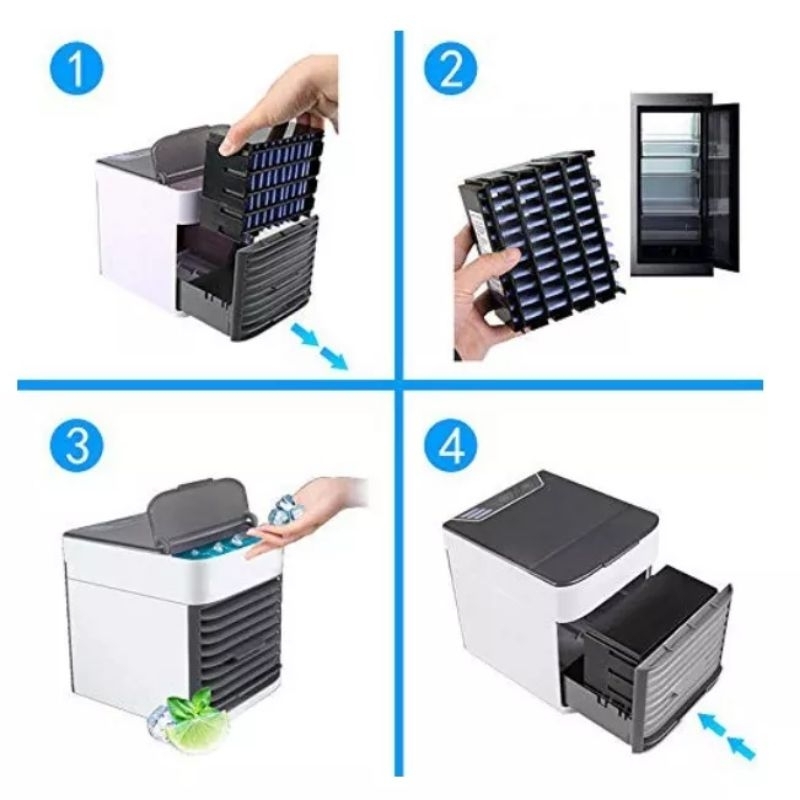 1

2

3

4