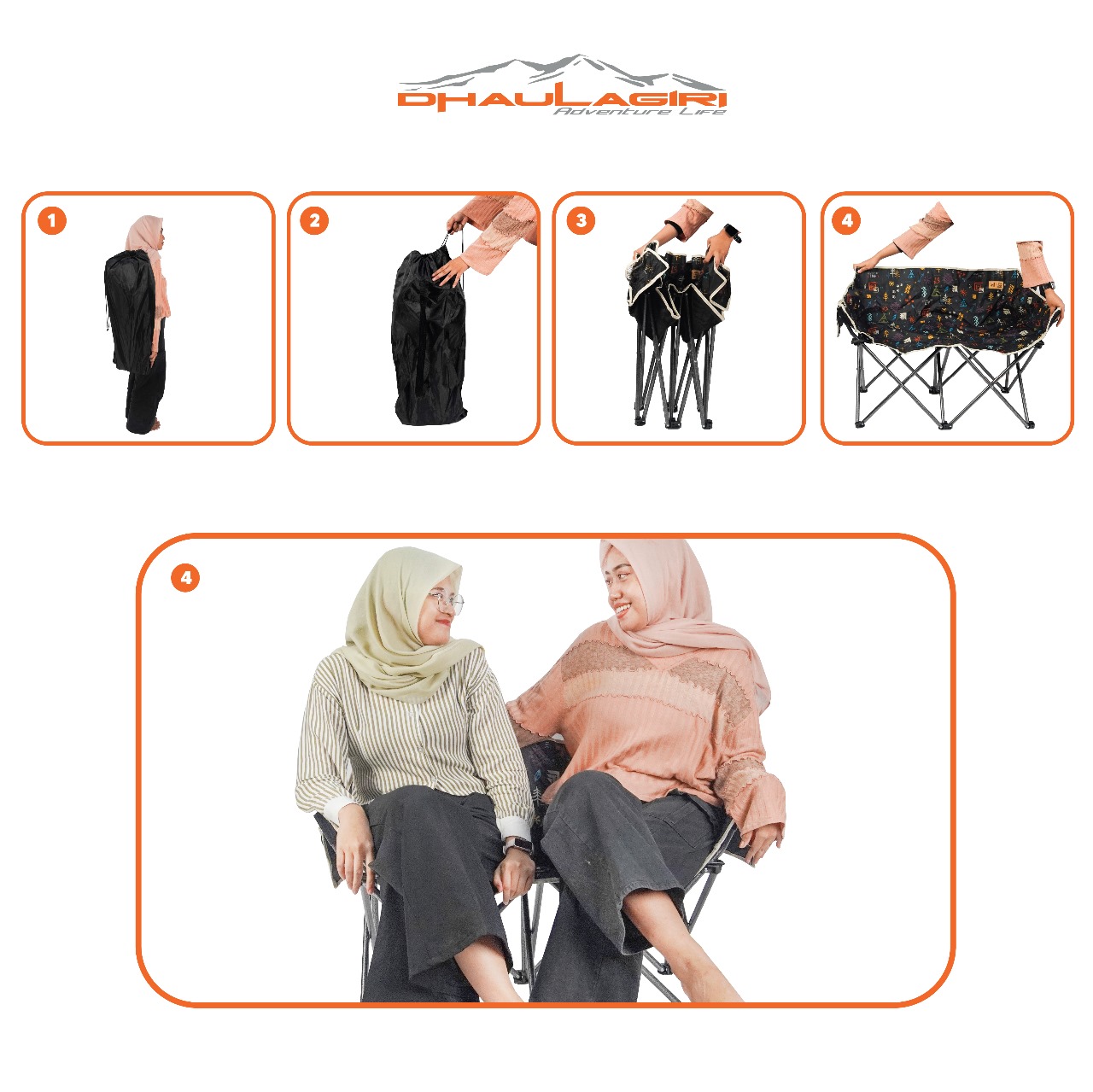 DHAULAGIRI
Adventure Life

1

2

3

4

4