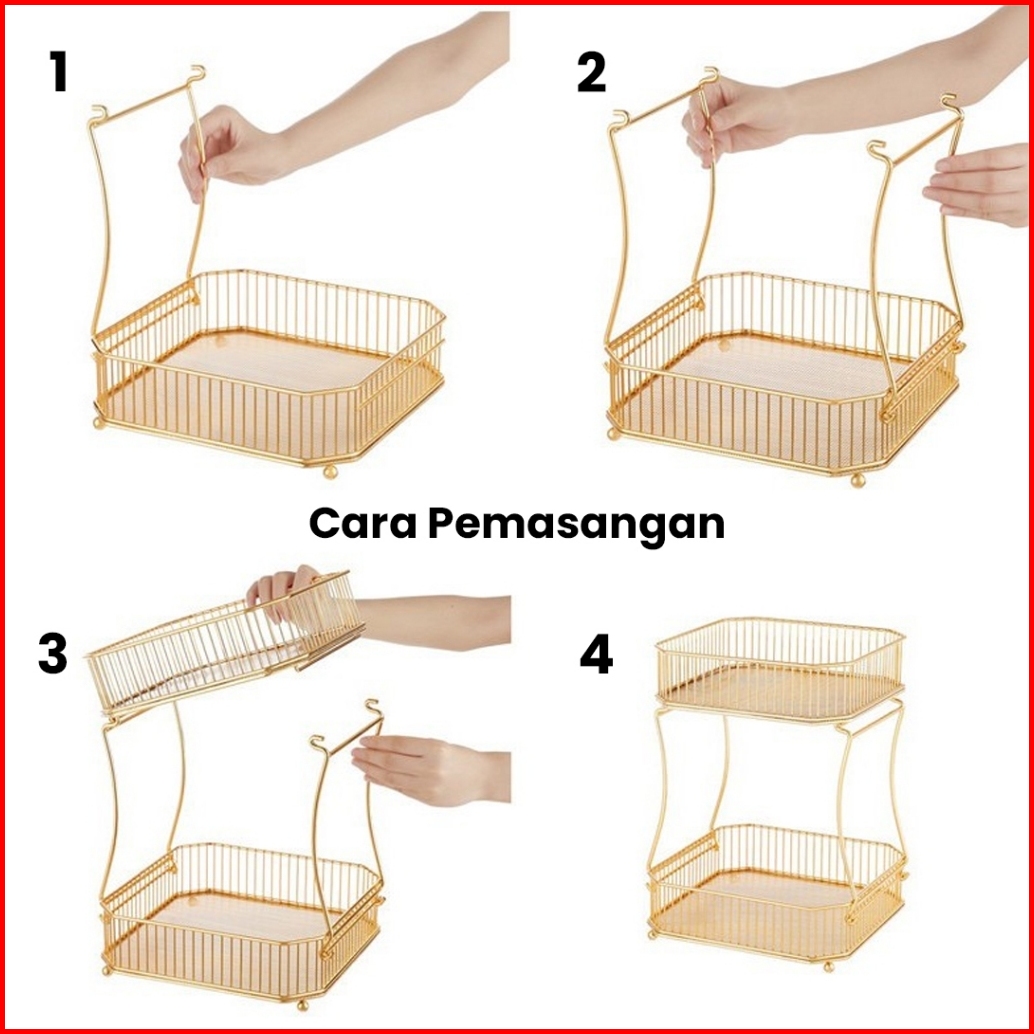 1

2

Cara Pemasangan

3

4