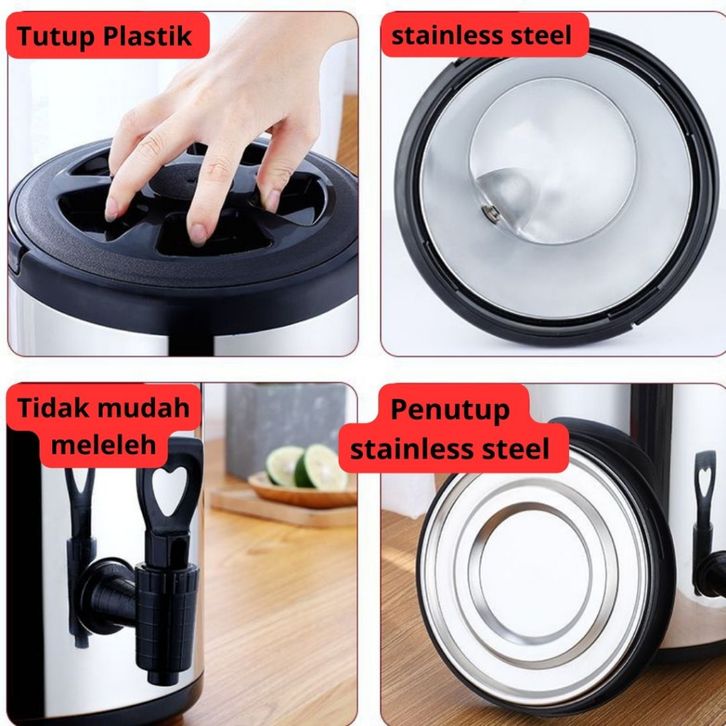 Tutup Plastik

stainless steel

Tidak mudah meleleh

Penutup stainless steel