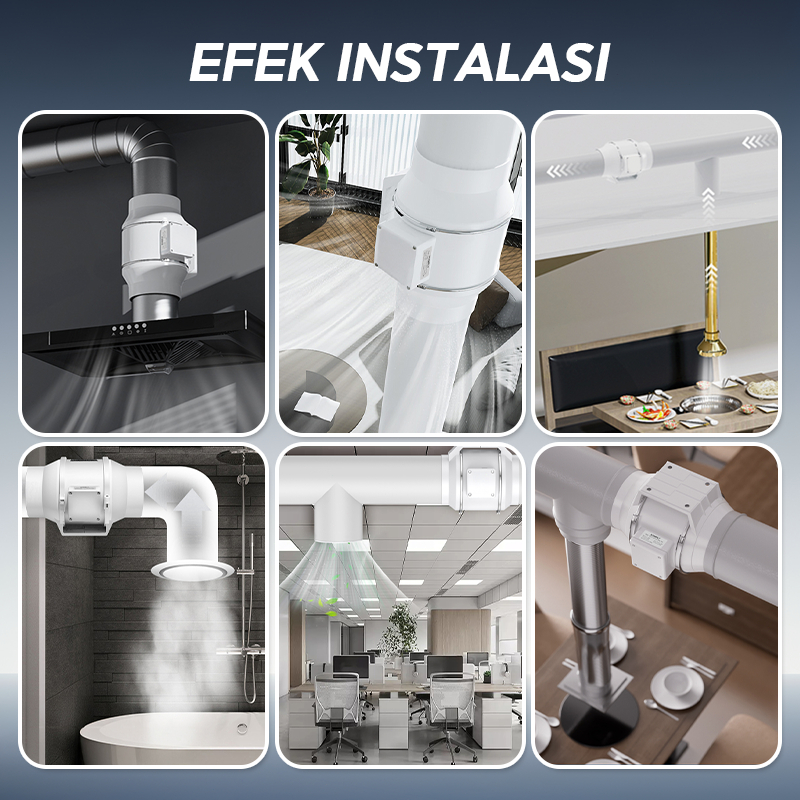 EFEK INSTALASI