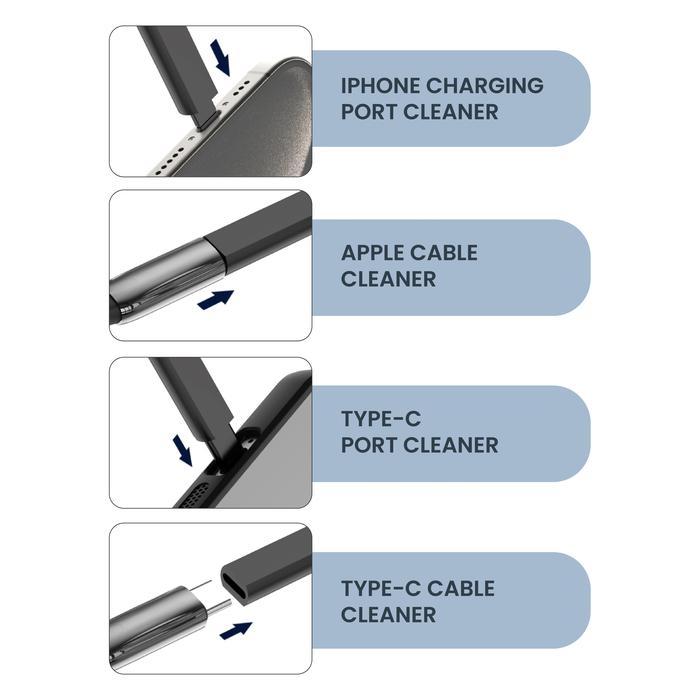 IPHONE CHARGING PORT CLEANER

APPLE CABLE CLEANER

TYPE-C PORT CLEANER

TYPE-C CABLE CLEANER