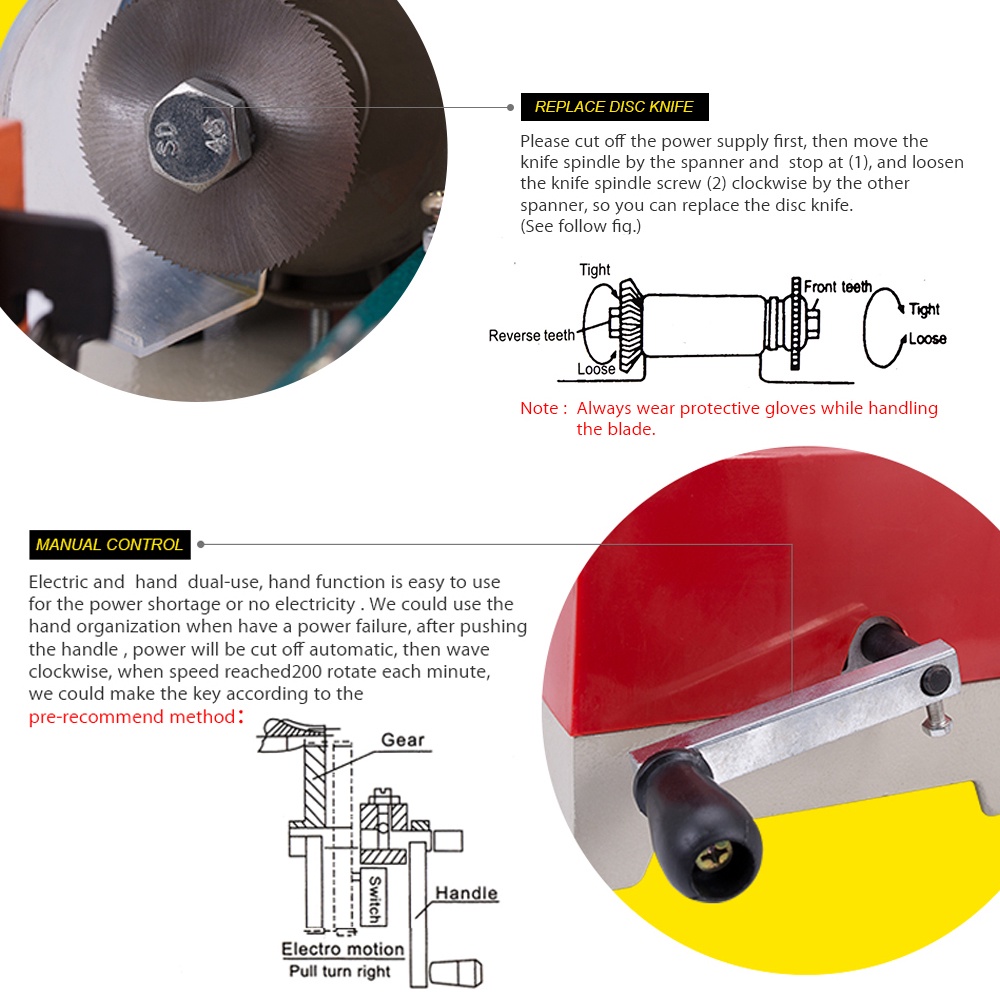 SD 45

REPLACE DISC KNIFE

Please cut off the power supply first, then move the knife spindle by the spanner and stop at (1), and loosen the knife spindle screw (2) clockwise by the other spanner, so you can replace the disc knife.
(See follow fig.)

Tight
Reverse teeth
Loose
Front teeth
Tight
Loose

Note : Always wear protective gloves while handling the blade.

MANUAL CONTROL

Electric and hand dual-use, hand function is easy to use for the power shortage or no electricity . We could use the hand organization when have a power failure, after pushing the handle , power will be cut off automatic, then wave clockwise, when speed reached200 rotate each minute, we could make the key according to the pre-recommend method:

Gear
Switch
Handle
Electro motion
Pull turn right