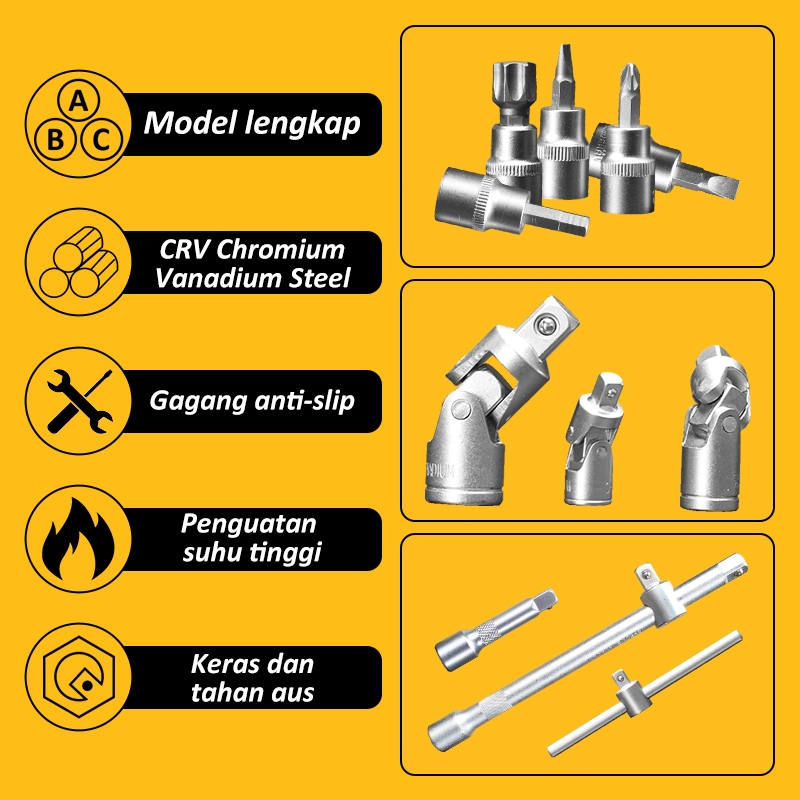 A
B C
Model lengkap

CRV Chromium Vanadium Steel

Gagang anti-slip

Penguatan suhu tinggi

Keras dan tahan aus