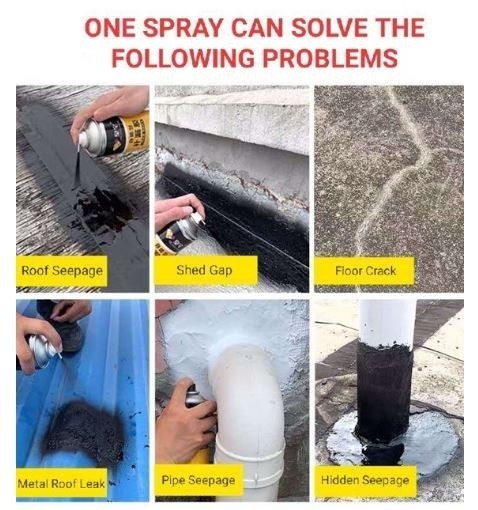 ONE SPRAY CAN SOLVE THE FOLLOWING PROBLEMS

Roof Seepage

Shed Gap

Floor Crack

Metal Roof Leak

Pipe Seepage

Hidden Seepage