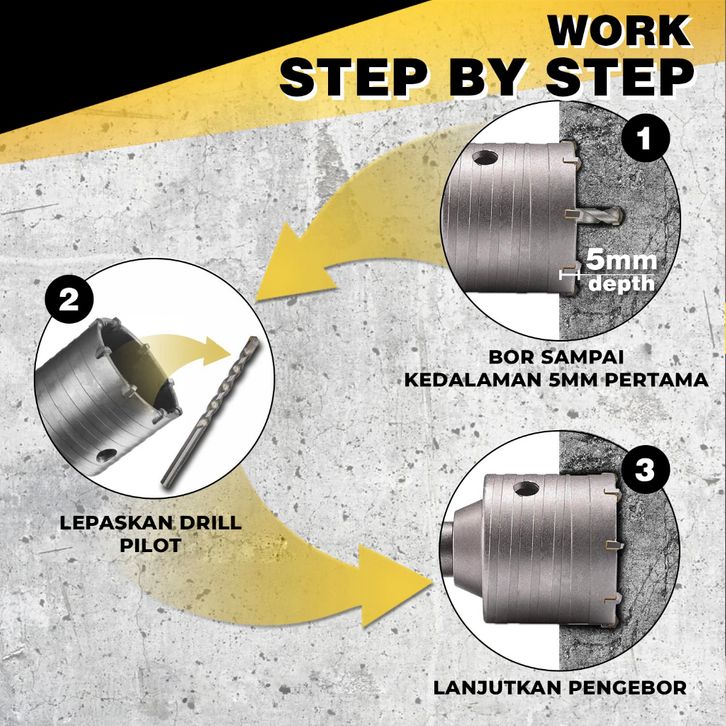 WORK
STEP BY STEP

1

5mm
depth

BOR SAMPAI
KEDALAMAN 5MM PERTAMA

2

LEPASKAN DRILL
PILOT

3

LANJUTKAN PENGEBOR