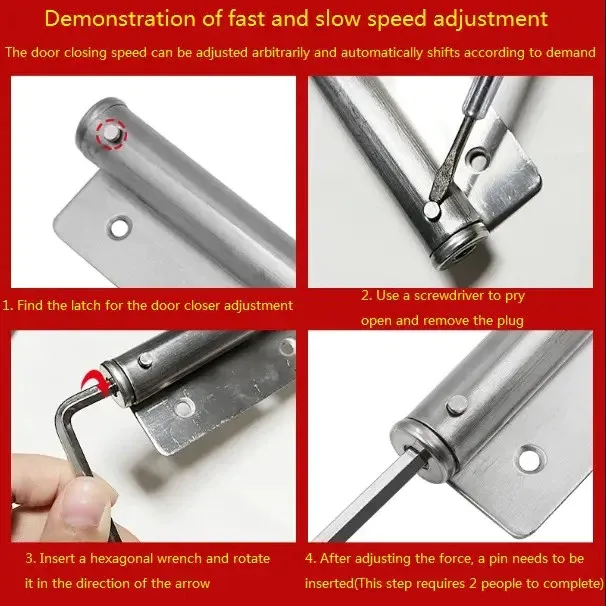 Demonstration of fast and slow speed adjustment

The door closing speed can be adjusted arbitrarily and automatically shifts according to demand

1. Find the latch for the door closer adjustment

2. Use a screwdriver to pry open and remove the plug

3. Insert a hexagonal wrench and rotate it in the direction of the arrow

4. After adjusting the force, a pin needs to be inserted(This step requires 2 people to complete)