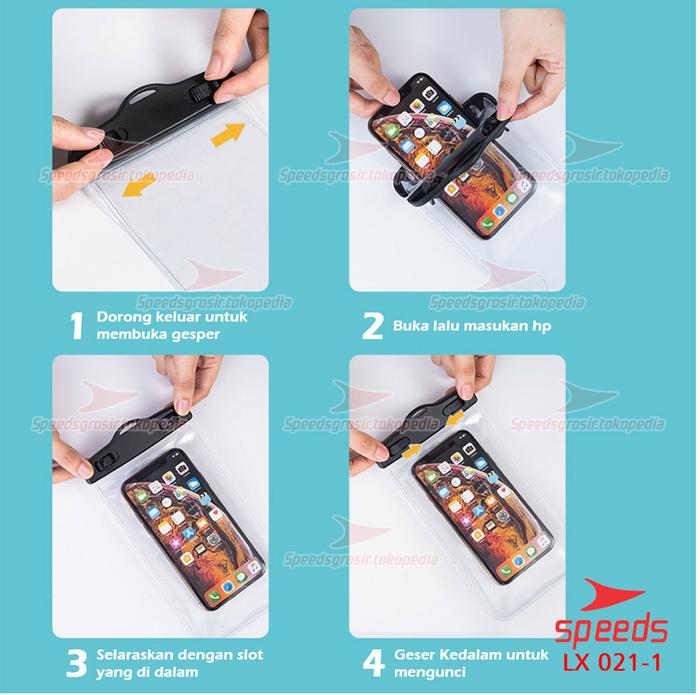 Speedsgrosir.tokopedia

Speedsgrosir.tokopedia

Speedsgrosir.tokopedia

Speedsgrosir.tokopedia

1 Dorong keluar untuk membuka gesper

2 Buka lalu masukan hp

Speedsgrosir.tokopedia

Speedsgrosir.tokopedia

Speedsgrosir.tokopedia

Speedsgrosir.tokopedia

3 Selaraskan dengan slot yang di dalam

4 Geser Kedalam untuk mengunci

speeds
LX 021-1