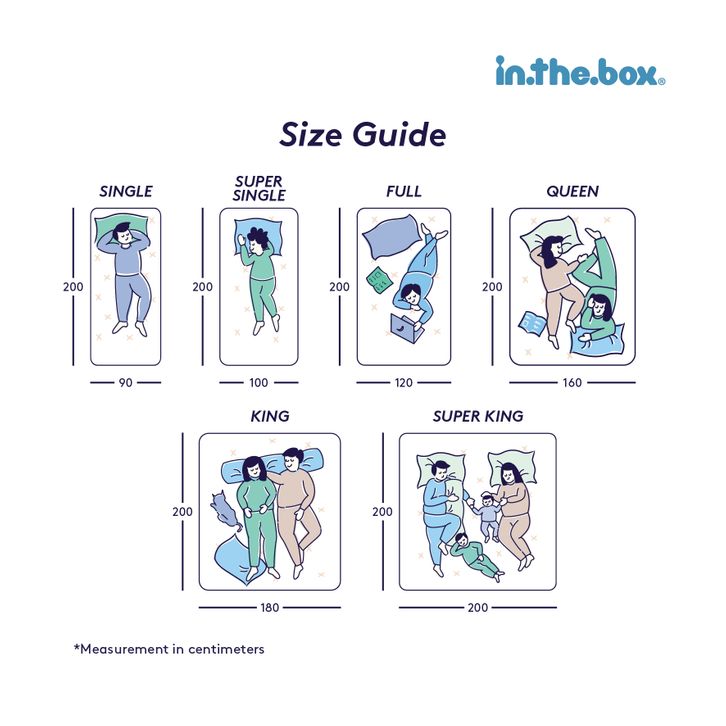 in.the.box®

Size Guide

SINGLE
200
90

SUPER SINGLE
200
100

FULL
200
120

QUEEN
200
160

KING
200
180

SUPER KING
200
200

*Measurement in centimeters