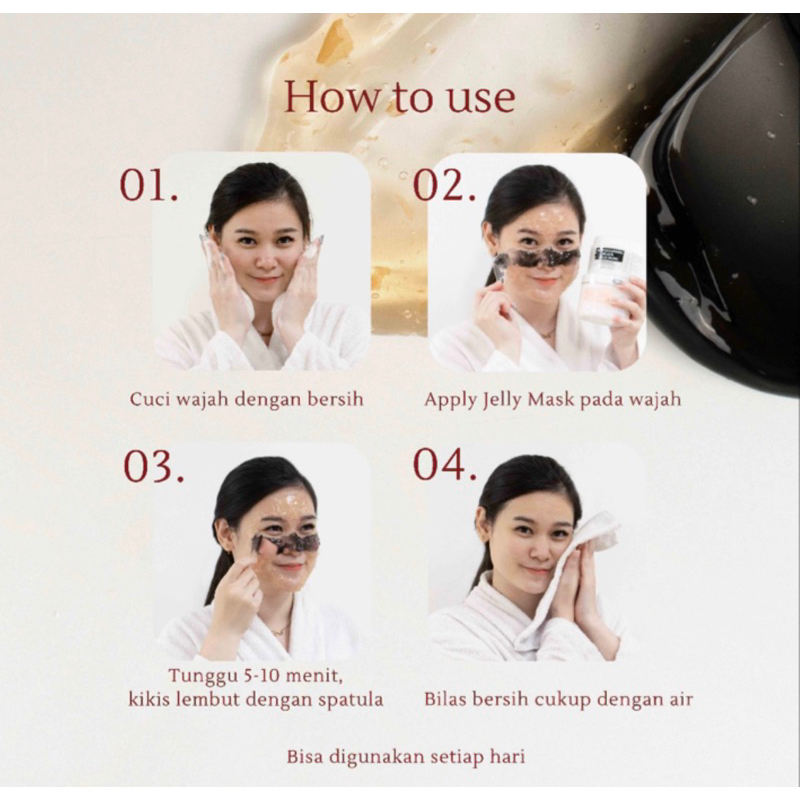 How to use

01.

Cuci wajah dengan bersih

02.

Apply Jelly Mask pada wajah

03.

Tunggu 5-10 menit, kikis lembut dengan spatula

04.

Bilas bersih cukup dengan air

Bisa digunakan setiap hari