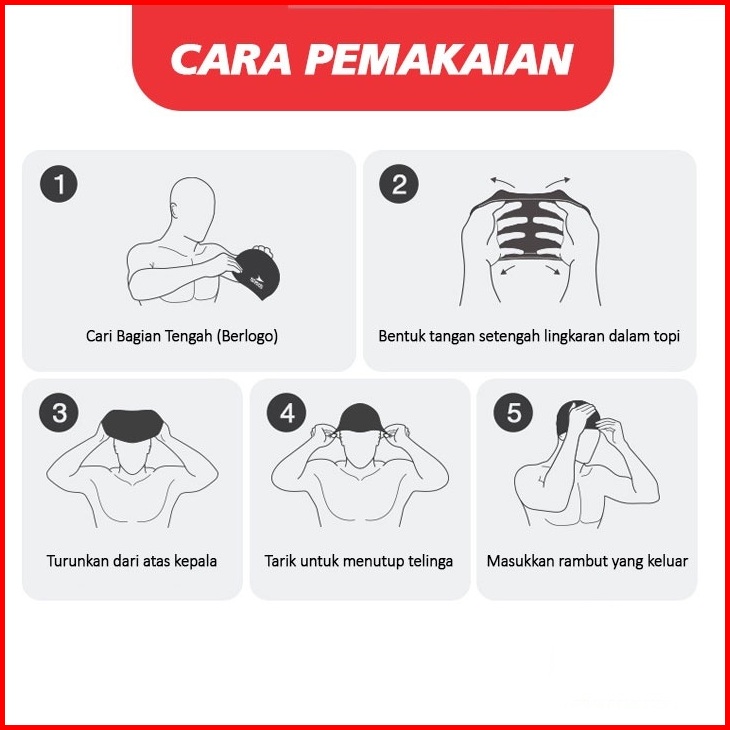 CARA PEMAKAIAN

1
Cari Bagian Tengah (Berlogo)

2
Bentuk tangan setengah lingkaran dalam topi

3
Turunkan dari atas kepala

4
Tarik untuk menutup telinga

5
Masukkan rambut yang keluar