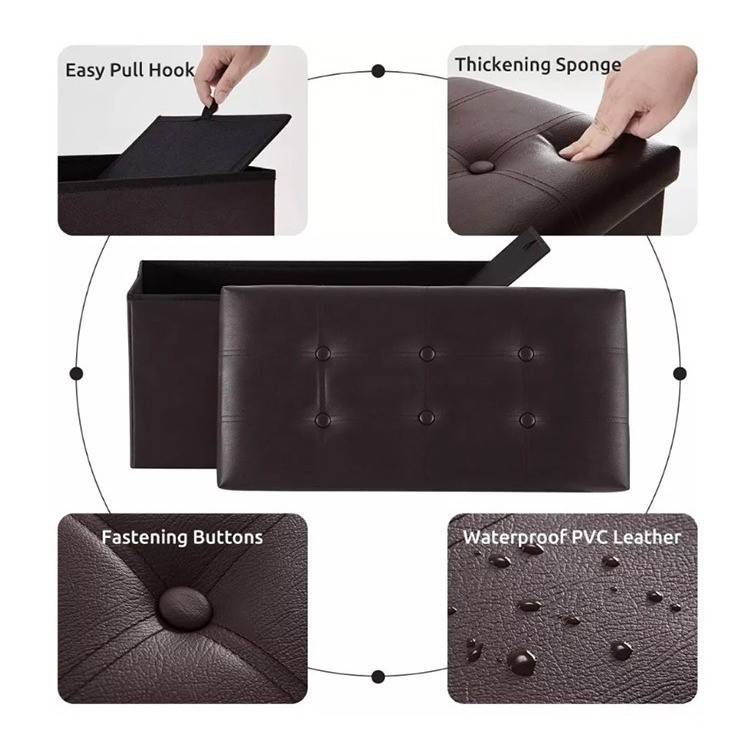 Easy Pull Hook

Thickening Sponge

Fastening Buttons

Waterproof PVC Leather