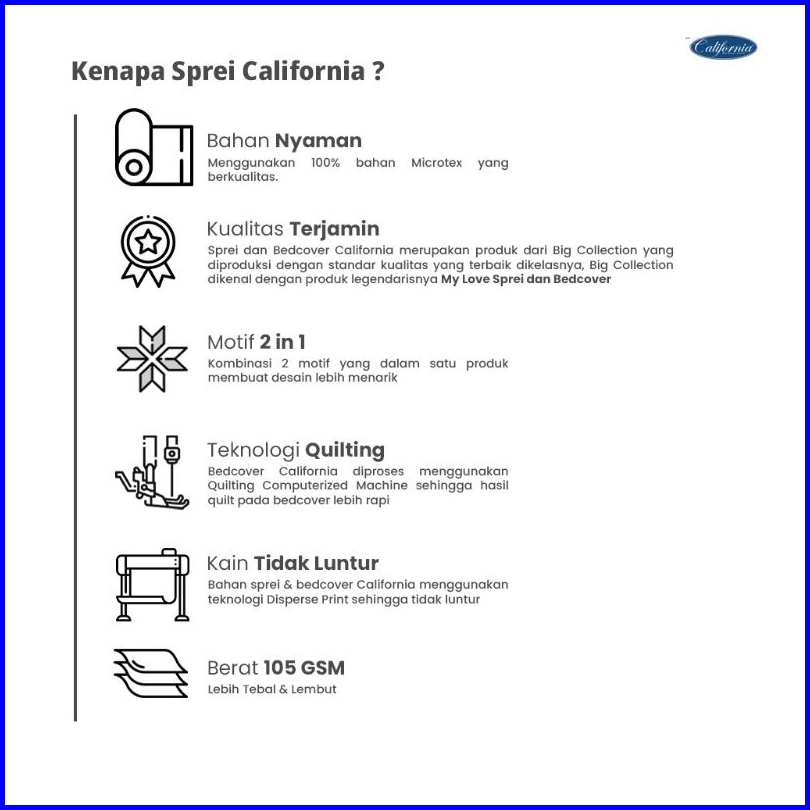 California

Kenapa Sprei California ?

Bahan Nyaman

Menggunakan 100% bahan Microtex yang berkualitas.

Kualitas Terjamin

Sprei dan Bedcover California merupakan produk dari Big Collection yang diproduksi dengan standar kualitas yang terbaik dikelasnya, Big Collection dikenal dengan produk legendarisnya My Love Sprei dan Bedcover

Motif 2 in 1

Kombinasi 2 motif yang dalam satu produk membuat desain lebih menarik

Teknologi Quilting

Bedcover California diproses menggunakan Quilting Computerized Machine sehingga hasil quilt pada bedcover lebih rapi

Kain Tidak Luntur

Bahan sprei & bedcover California menggunakan teknologi Disperse Print sehingga tidak luntur

Berat 105 GSM

Lebih Tebal & Lembut