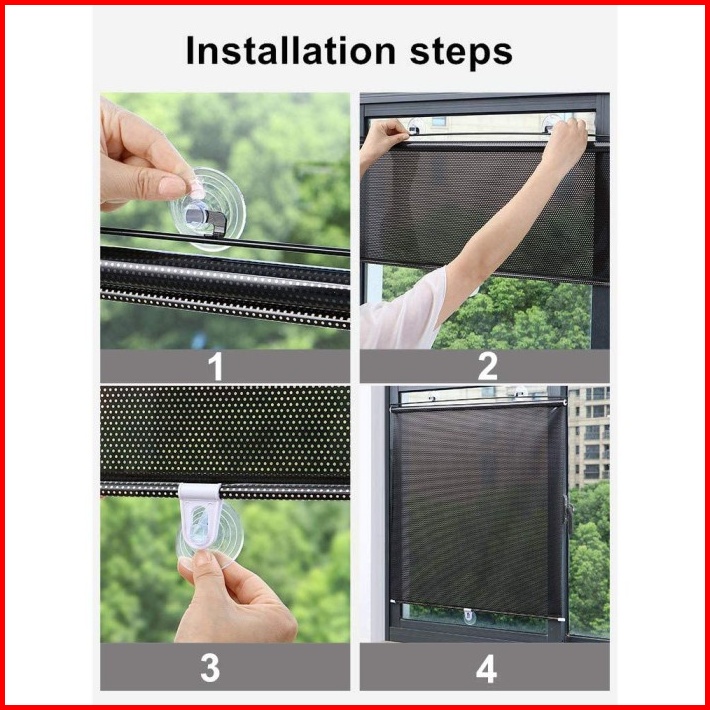 Installation steps

1

2

3

4