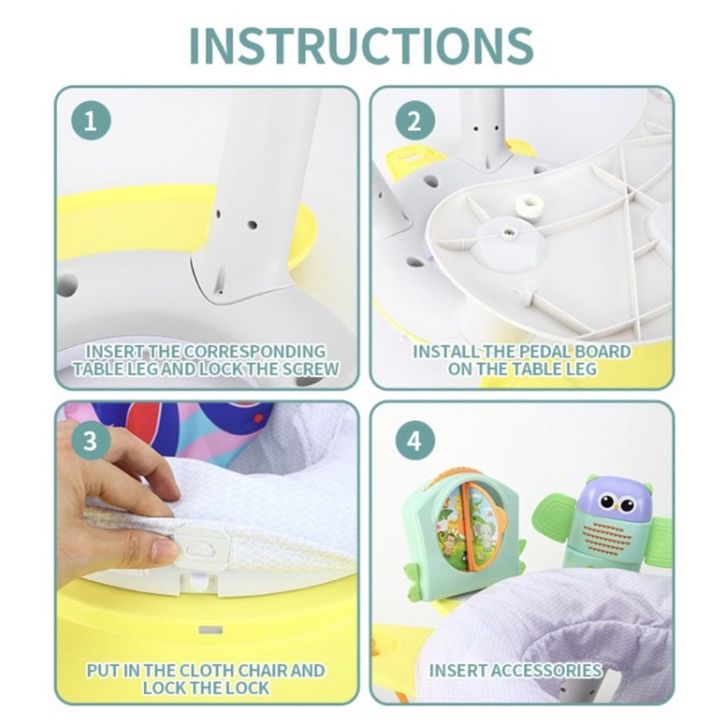 INSTRUCTIONS

1

INSERT THE CORRESPONDING TABLE LEG AND LOCK THE SCREW

2

INSTALL THE PEDAL BOARD ON THE TABLE LEG

3

PUT IN THE CLOTH CHAIR AND LOCK THE LOCK

4

INSERT ACCESSORIES