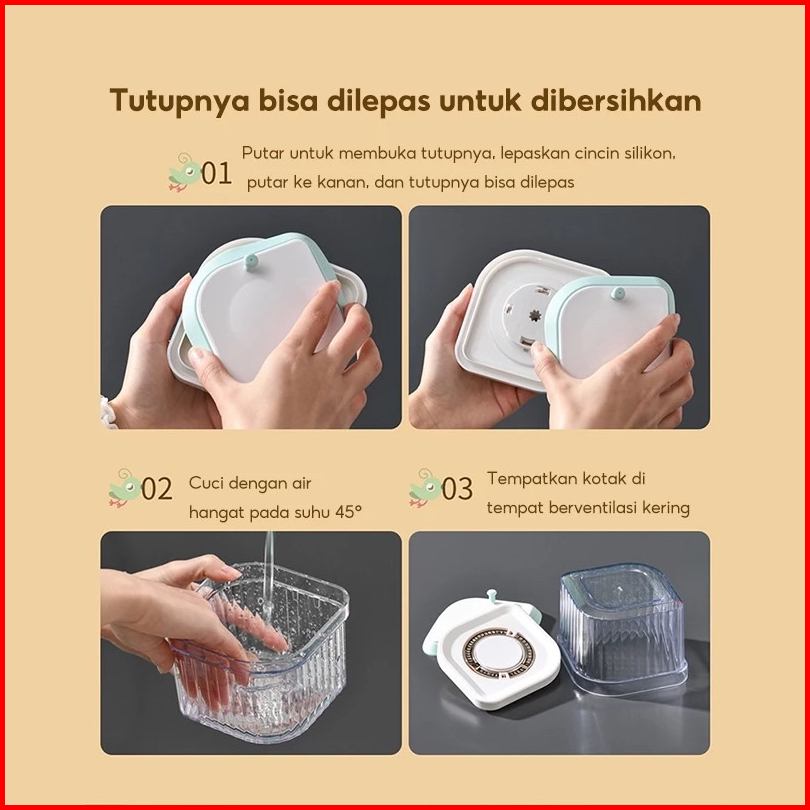 Tutupnya bisa dilepas untuk dibersihkan

01 Putar untuk membuka tutupnya, lepaskan cincin silikon, putar ke kanan, dan tutupnya bisa dilepas

02 Cuci dengan air hangat pada suhu 45°

03 Tempatkan kotak di tempat berventilasi kering