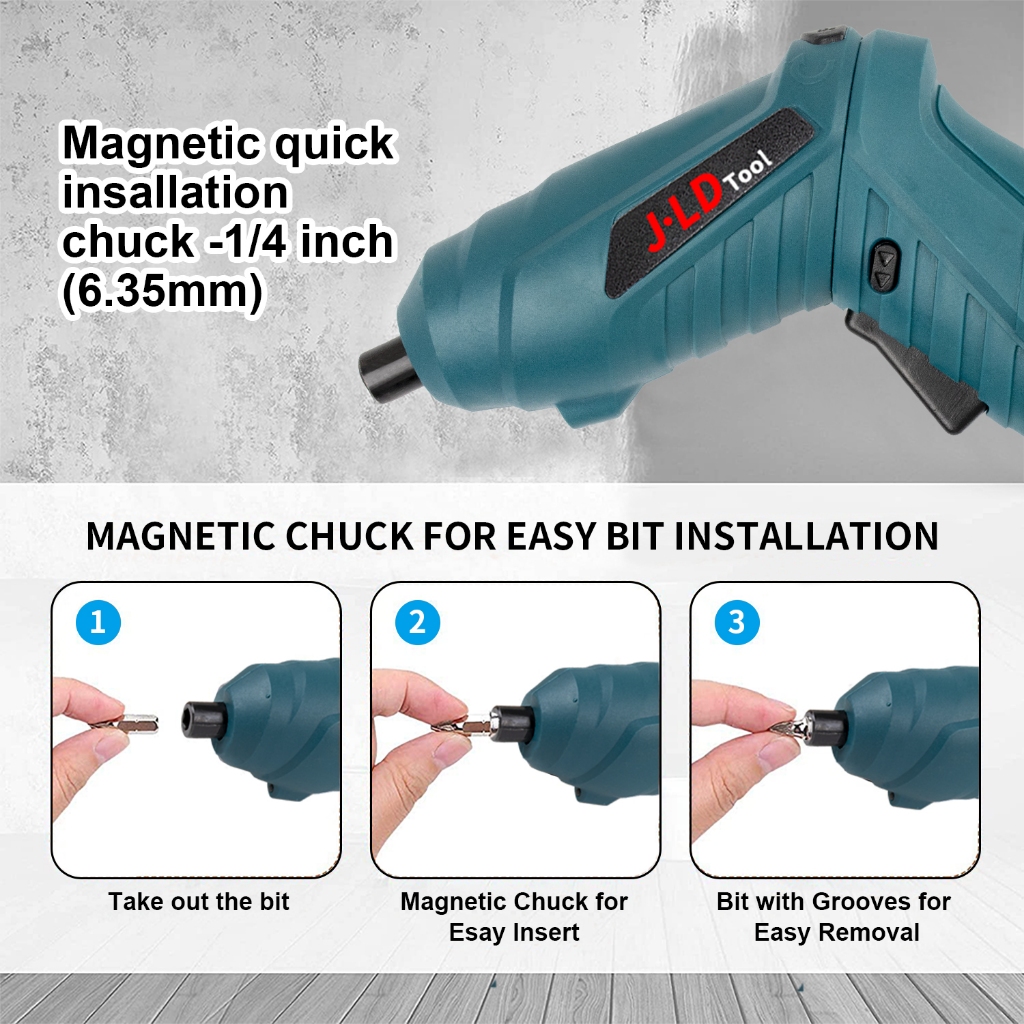 Magnetic quick insallation chuck -1/4 inch (6.35mm)

J·LD Tool

MAGNETIC CHUCK FOR EASY BIT INSTALLATION

1

Take out the bit

2

Magnetic Chuck for Esay Insert

3

Bit with Grooves for Easy Removal