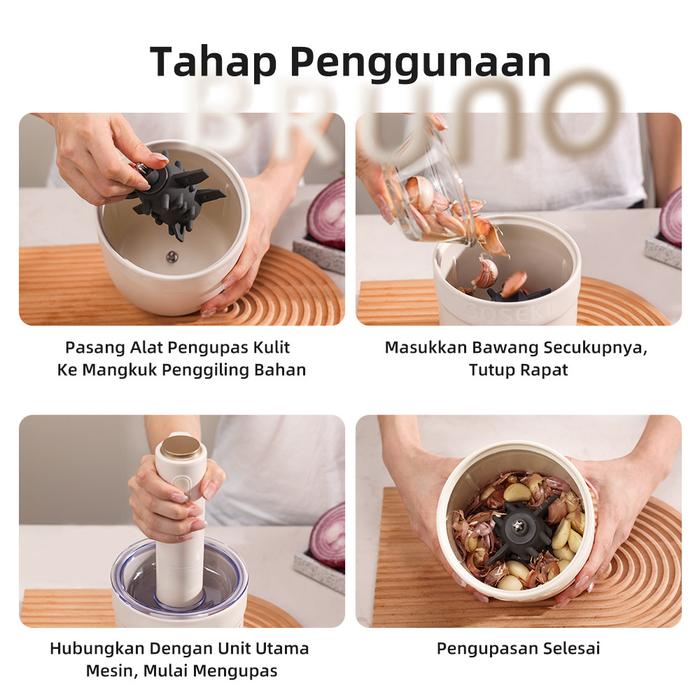 Tahap Penggunaan

BRUNO

Pasang Alat Pengupas Kulit Ke Mangkuk Penggiling Bahan

Masukkan Bawang Secukupnya, Tutup Rapat

Hubungkan Dengan Unit Utama Mesin, Mulai Mengupas

Pengupasan Selesai