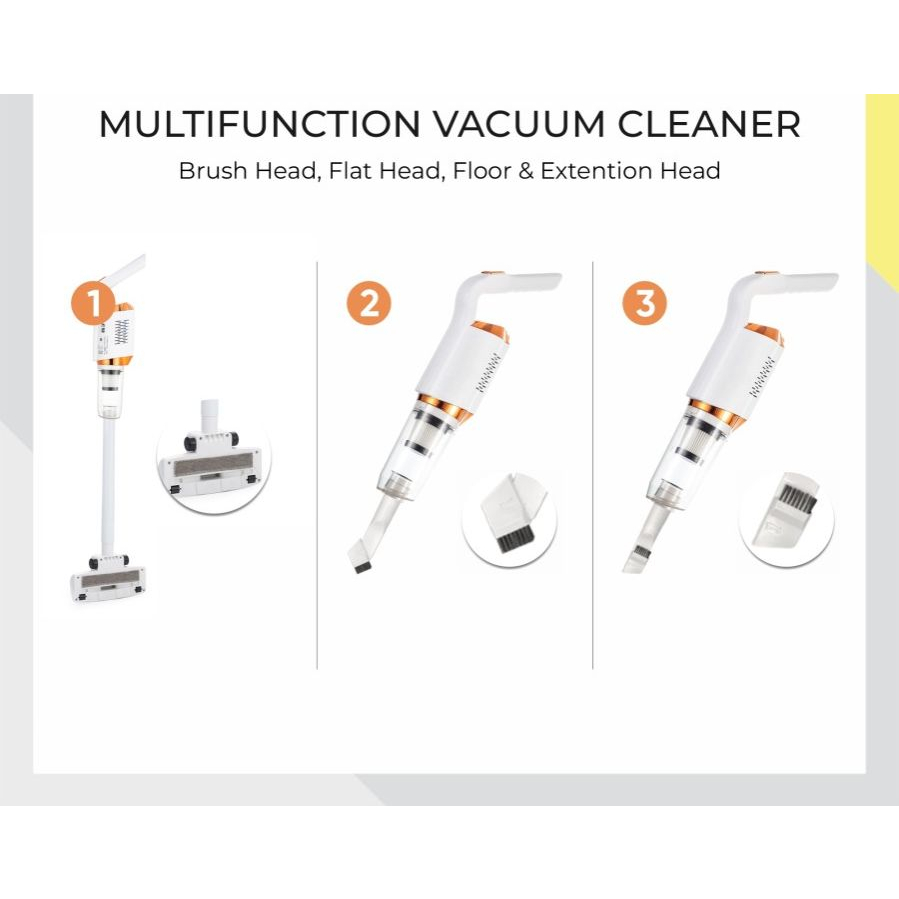 MULTIFUNCTION VACUUM CLEANER
Brush Head, Flat Head, Floor & Extention Head

1

2

3