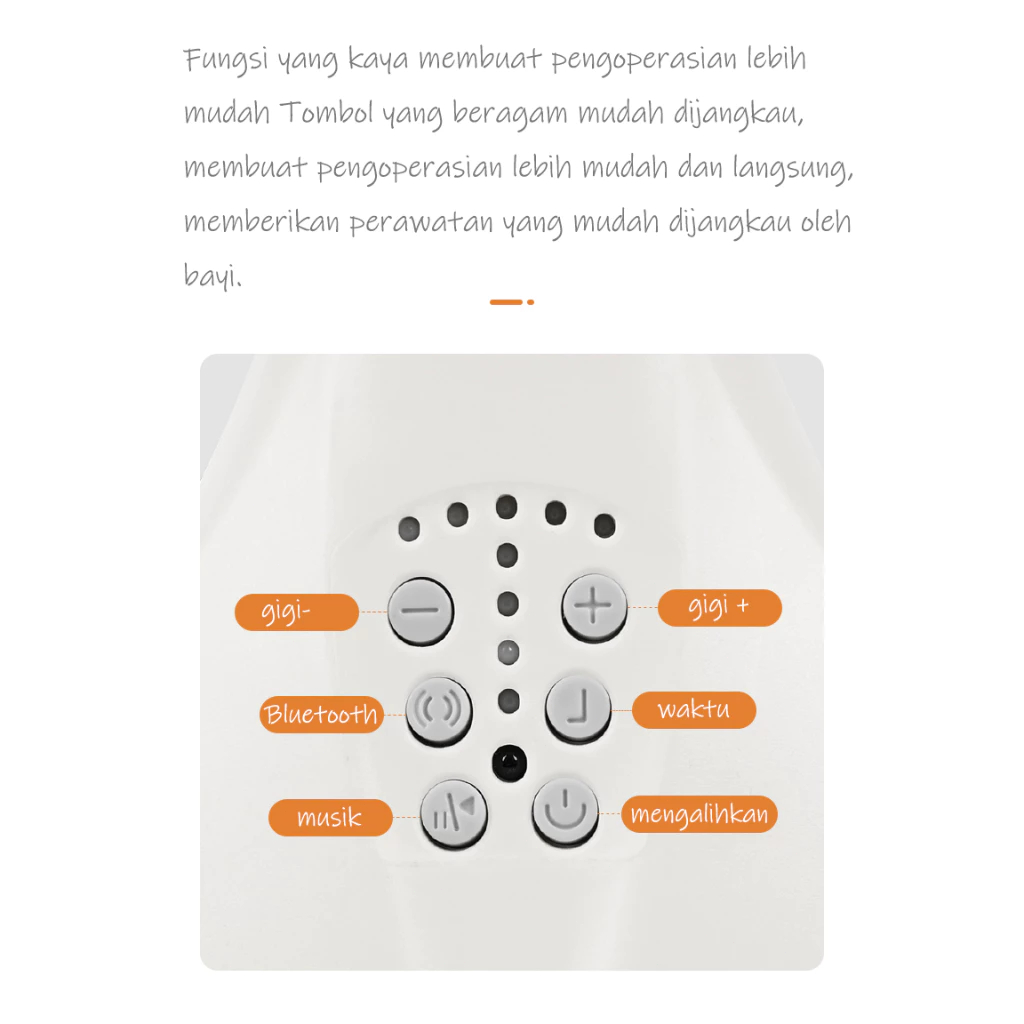 Fungsi yang kaya membuat pengoperasian lebih mudah Tombol yang beragam mudah dijangkau, membuat pengoperasian lebih mudah dan langsung, memberikan perawatan yang mudah dijangkau oleh bayi.

gigi-

gigi +

Bluetooth

waktu

musik

mengalihkan