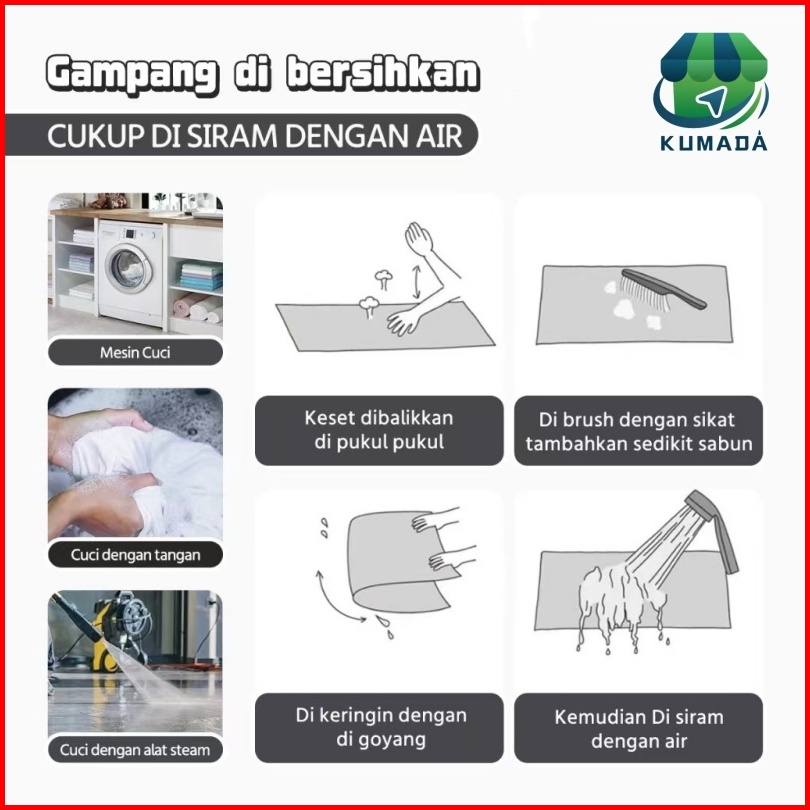 Gampang di bersihkan

CUKUP DI SIRAM DENGAN AIR

KUMADA

Mesin Cuci

Cuci dengan tangan

Cuci dengan alat steam

Keset dibalikkan di pukul pukul

Di brush dengan sikat tambahkan sedikit sabun

Di keringin dengan di goyang

Kemudian Di siram dengan air