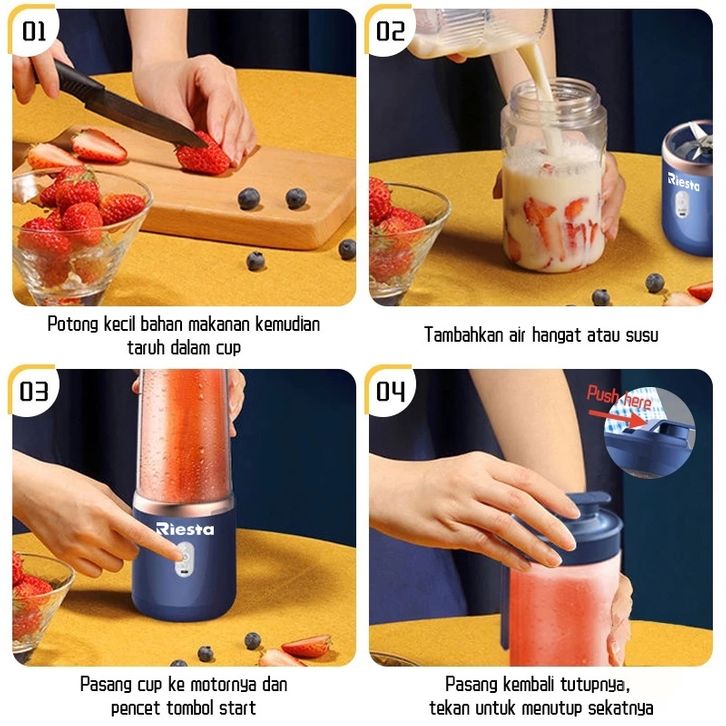 01

Potong kecil bahan makanan kemudian taruh dalam cup

02

Riesta

Tambahkan air hangat atau susu

03

Riesta

Pasang cup ke motornya dan pencet tombol start

04

Push here

Pasang kembali tutupnya, tekan untuk menutup sekatnya