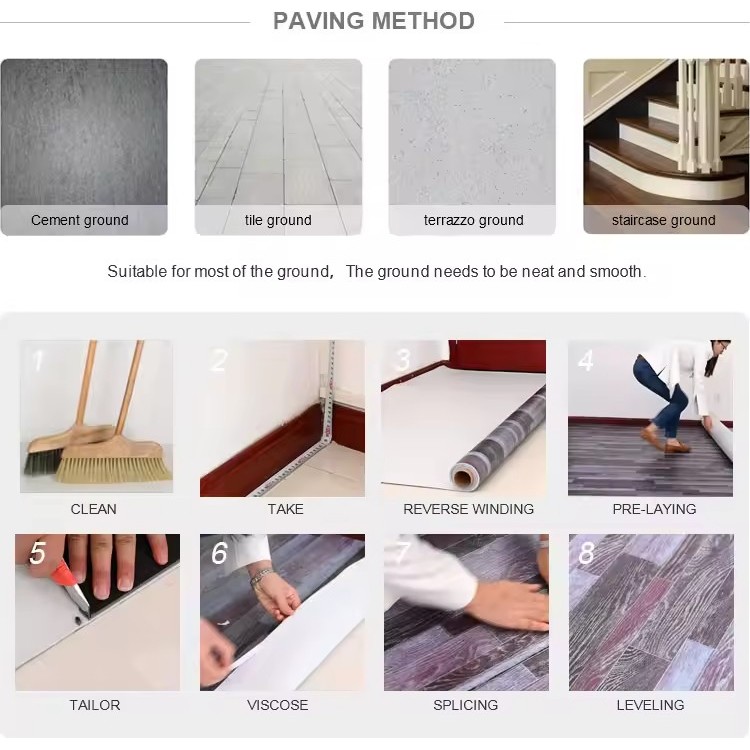 PAVING METHOD

Cement ground

tile ground

terrazzo ground

staircase ground

Suitable for most of the ground, The ground needs to be neat and smooth.

1
CLEAN

2
TAKE

3
REVERSE WINDING

4
PRE-LAYING

5
TAILOR

6
VISCOSE

7
SPLICING

8
LEVELING