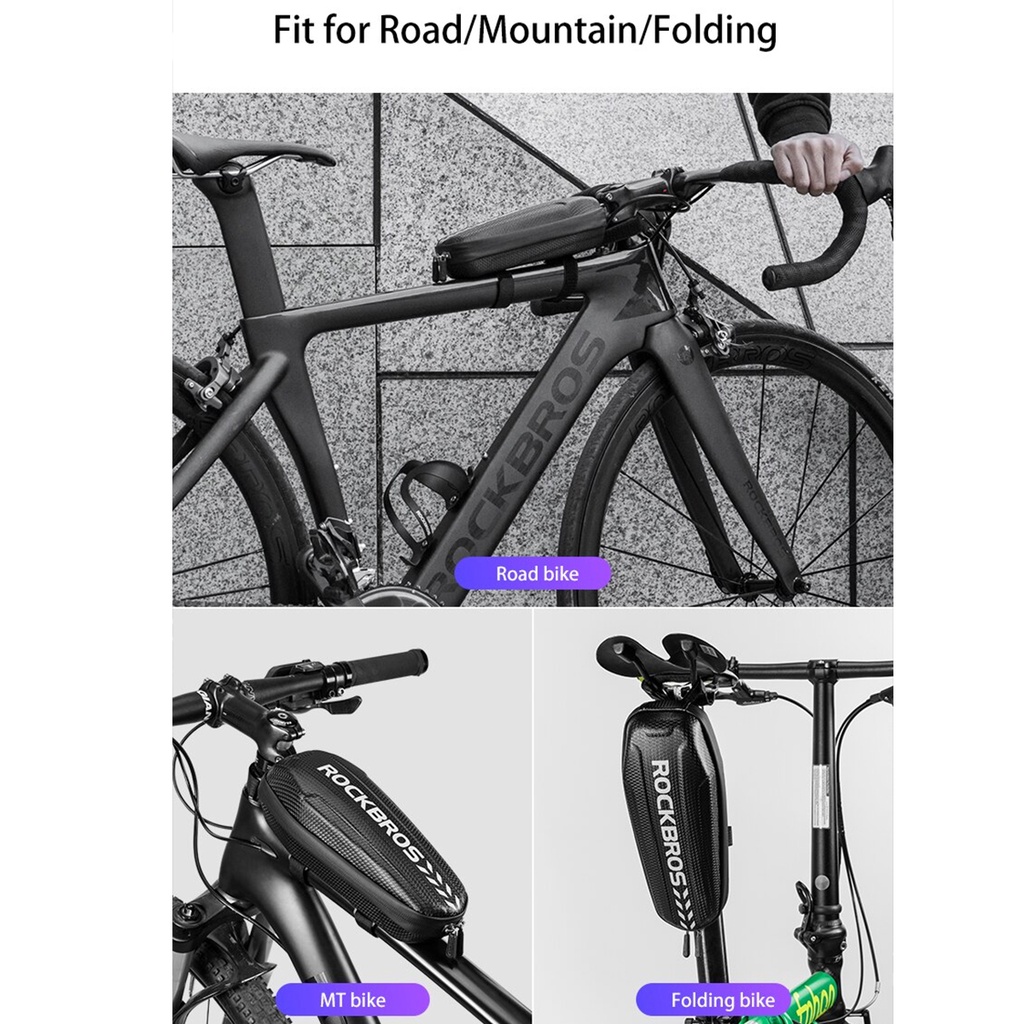 Fit for Road/Mountain/Folding

ROCKBROS

ROCKBROS

Road bike

ROCKBROS

ROCKBROS

MT bike

Folding bike