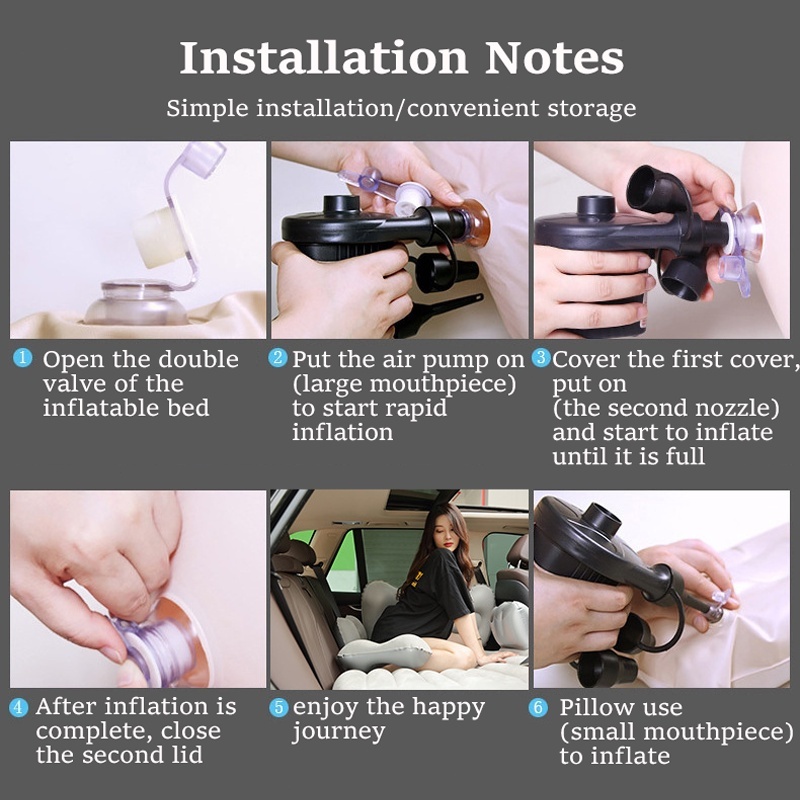 Installation Notes

Simple installation/convenient storage

1 Open the double valve of the inflatable bed

2 Put the air pump on (large mouthpiece) to start rapid inflation

3 Cover the first cover, put on (the second nozzle) and start to inflate until it is full

4 After inflation is complete, close the second lid

5 enjoy the happy journey

6 Pillow use (small mouthpiece) to inflate