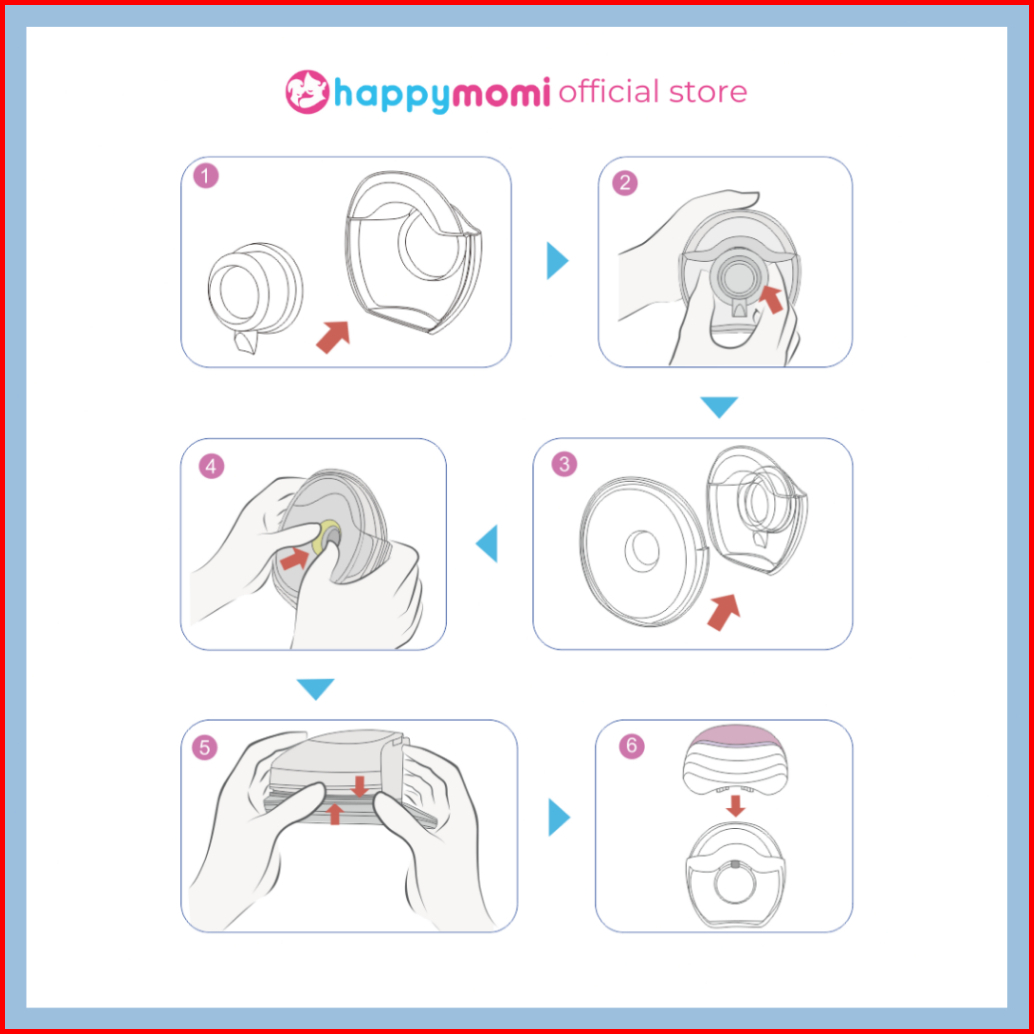 happymomi official store

1

2

4

3

5

6