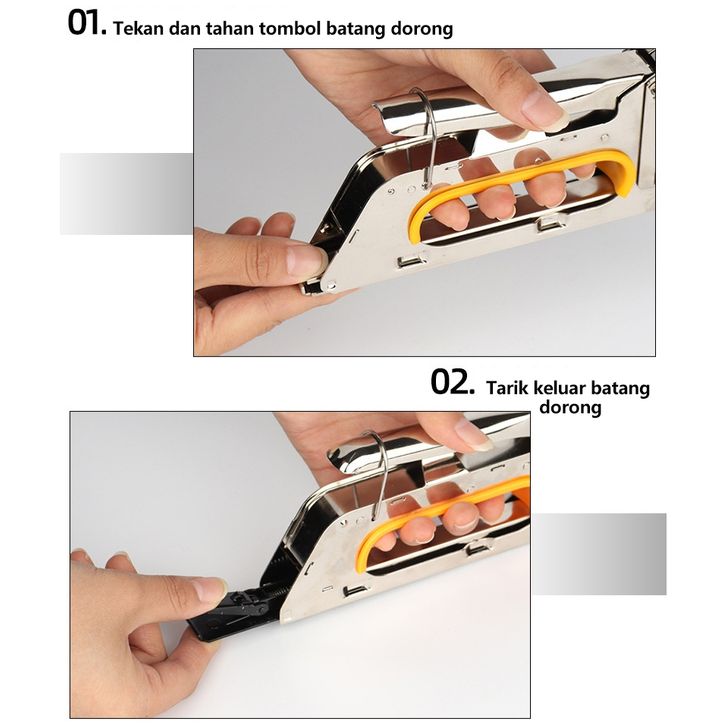 01. Tekan dan tahan tombol batang dorong

02. Tarik keluar batang dorong