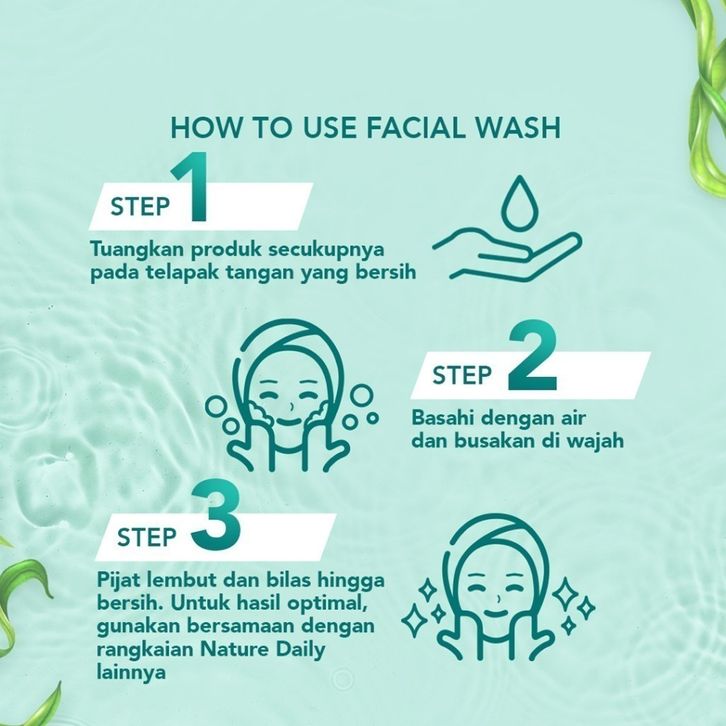 HOW TO USE FACIAL WASH

STEP 1

Tuangkan produk secukupnya pada telapak tangan yang bersih

STEP 2

Basahi dengan air dan busakan di wajah

STEP 3

Pijat lembut dan bilas hingga bersih. Untuk hasil optimal, gunakan bersamaan dengan rangkaian Nature Daily lainnya