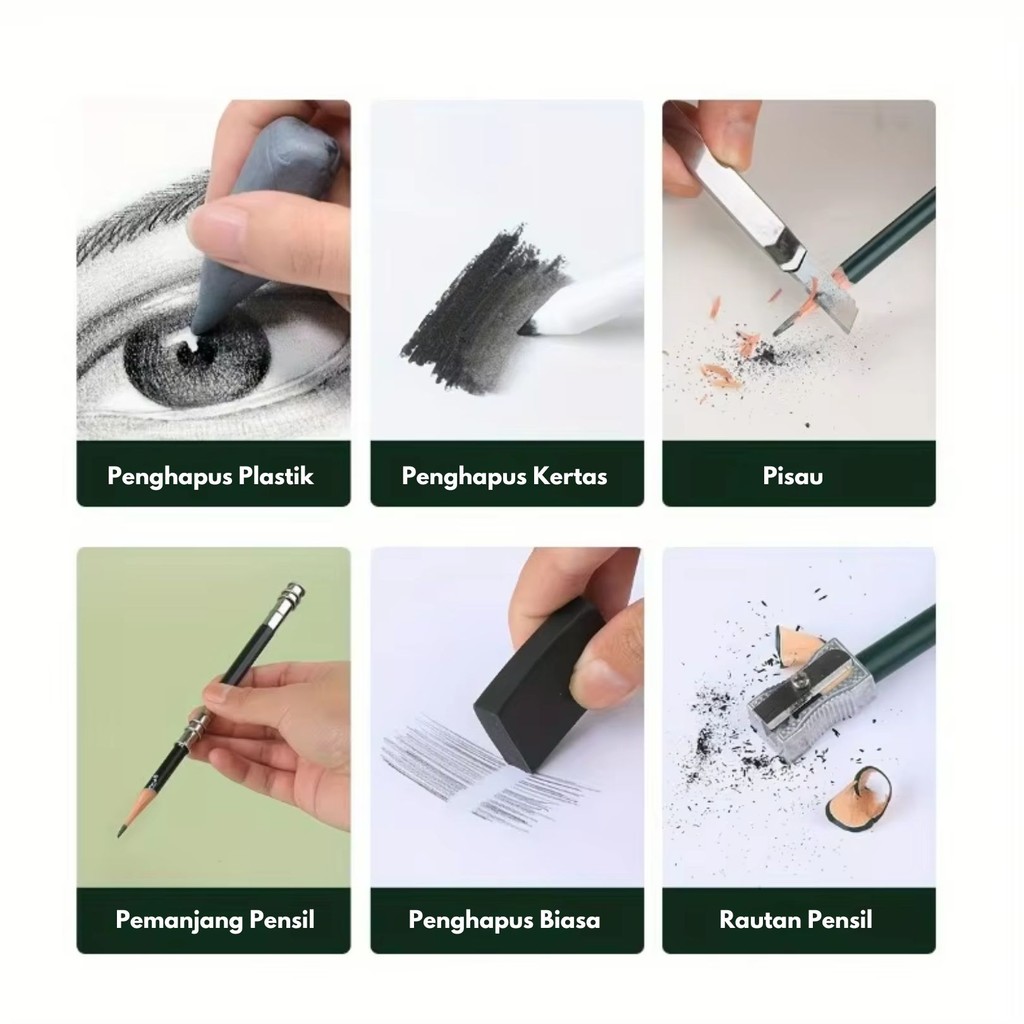 Penghapus Plastik

Penghapus Kertas

Pisau

Pemanjang Pensil

Penghapus Biasa

Rautan Pensil