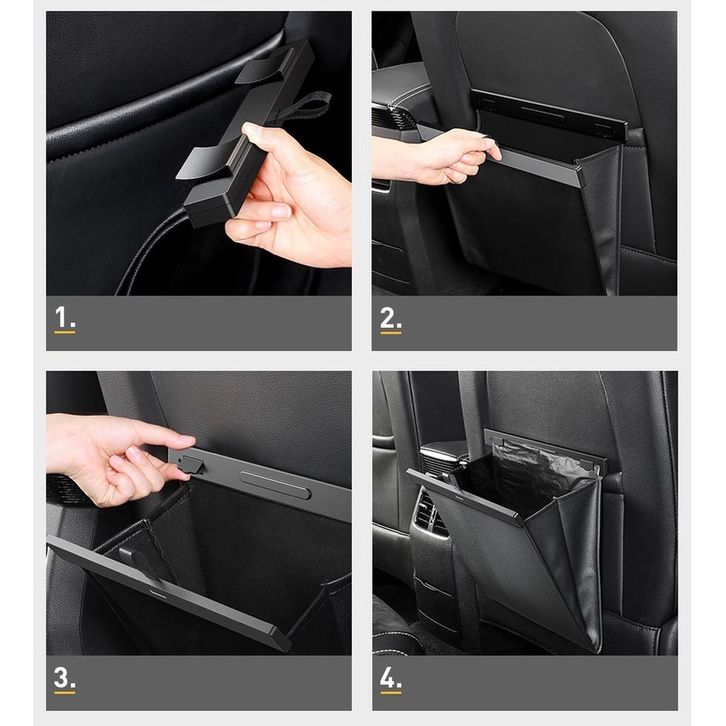 1.

2.

3.

4.