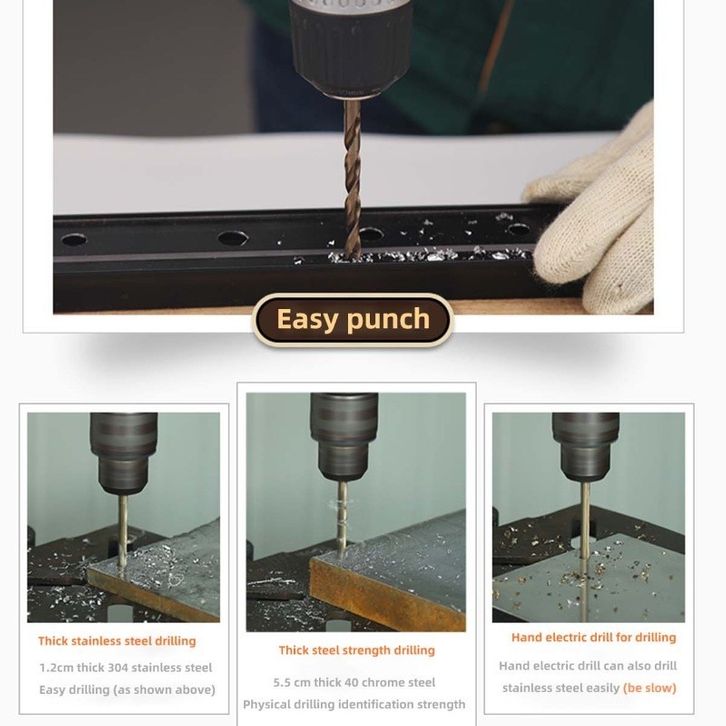 Easy punch

Thick stainless steel drilling

1.2cm thick 304 stainless steel
Easy drilling (as shown above)

Thick steel strength drilling

5.5 cm thick 40 chrome steel
Physical drilling identification strength

Hand electric drill for drilling

Hand electric drill can also drill stainless steel easily (be slow)