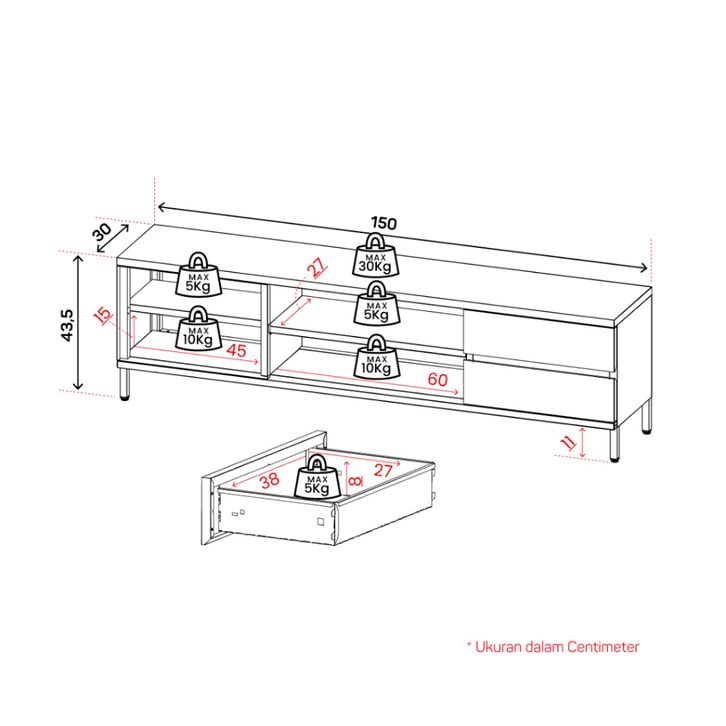 150
30
43,5
MAX 5Kg
MAX 30Kg
27
15
MAX 10Kg
MAX 5Kg
45
MAX 10Kg
60
11
38
MAX 5Kg
8
27
* Ukuran dalam Centimeter