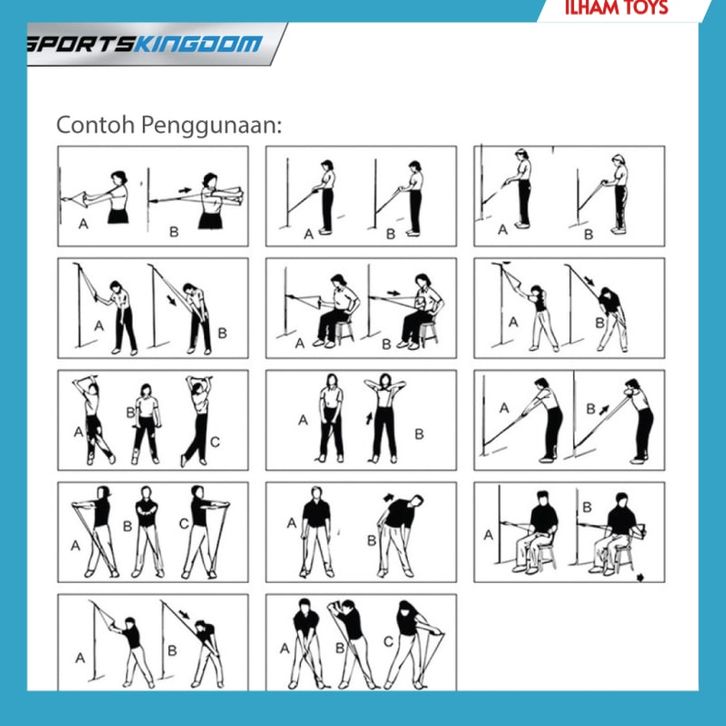 ILHAM TOYS

SPORTSKINGDOM

Contoh Penggunaan:

A B

A B

A B

A B

A B

A B

A B C

A B

A B

A B C

A B

A B

A B

A B C