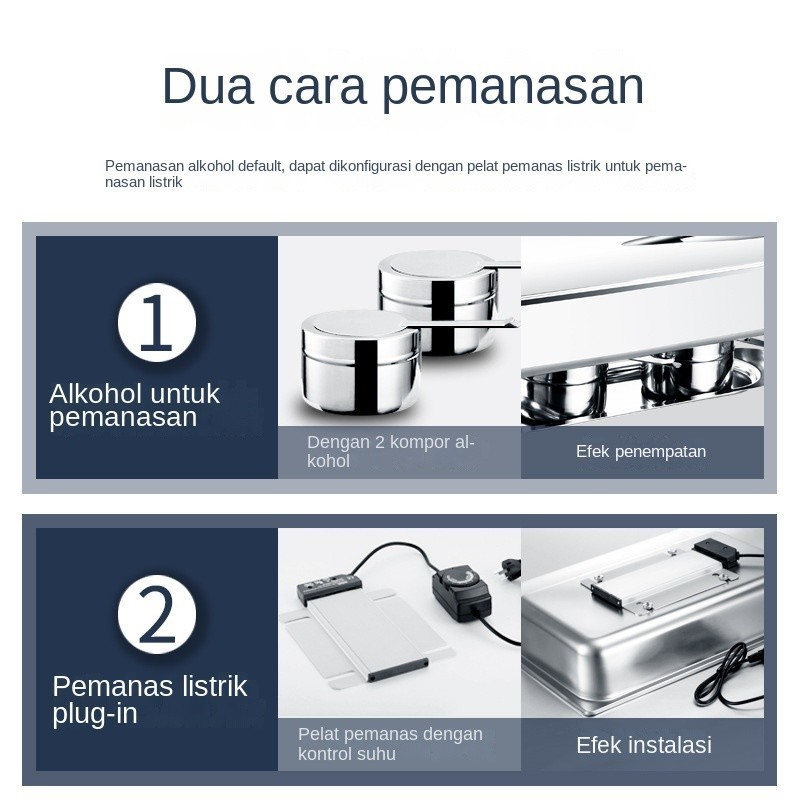 Dua cara pemanasan

Pemanasan alkohol default, dapat dikonfigurasi dengan pelat pemanas listrik untuk pemanasan listrik

1

Alkohol untuk pemanasan

Dengan 2 kompor alkohol

Efek penempatan

2

Pemanas listrik plug-in

Pelat pemanas dengan kontrol suhu

Efek instalasi