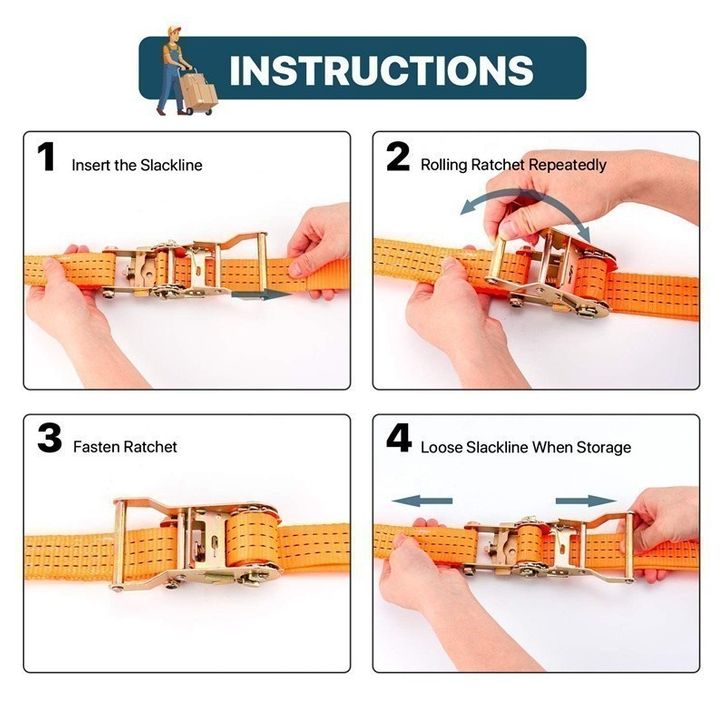 INSTRUCTIONS

1 Insert the Slackline

2 Rolling Ratchet Repeatedly

3 Fasten Ratchet

4 Loose Slackline When Storage