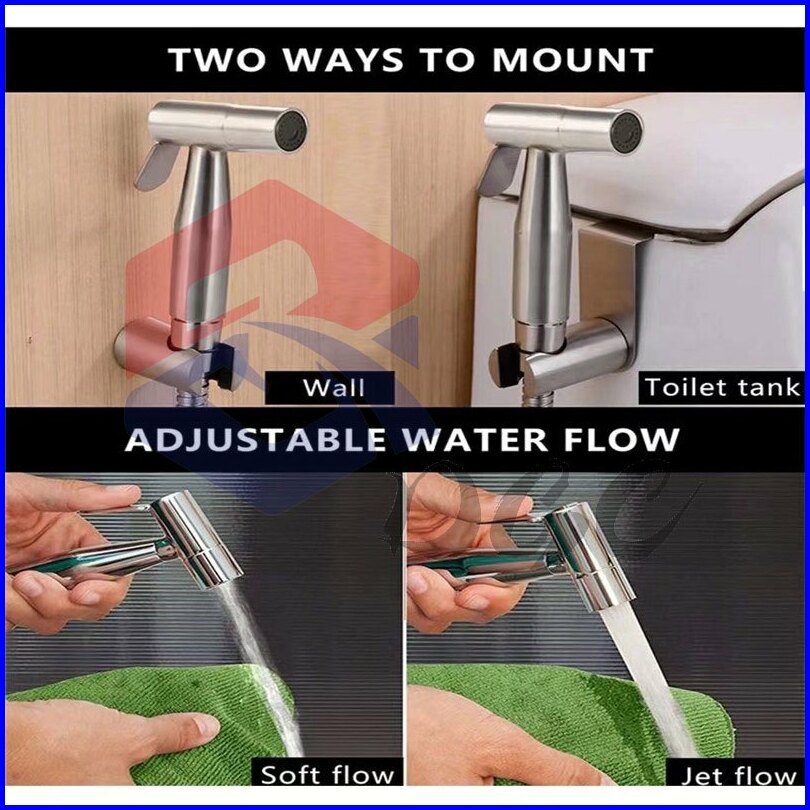 TWO WAYS TO MOUNT

Wall

Toilet tank

ADJUSTABLE WATER FLOW

Soft flow

Jet flow