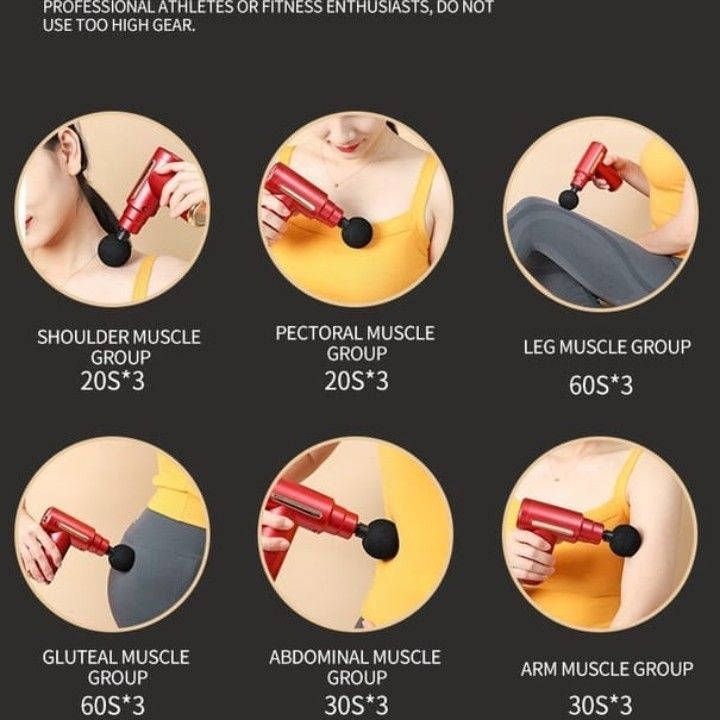 PROFESSIONAL ATHLETES OR FITNESS ENTHUSIASTS, DO NOT USE TOO HIGH GEAR.

SHOULDER MUSCLE GROUP
20S*3

PECTORAL MUSCLE GROUP
20S*3

LEG MUSCLE GROUP
60S*3

GLUTEAL MUSCLE GROUP
60S*3

ABDOMINAL MUSCLE GROUP
30S*3

ARM MUSCLE GROUP
30S*3