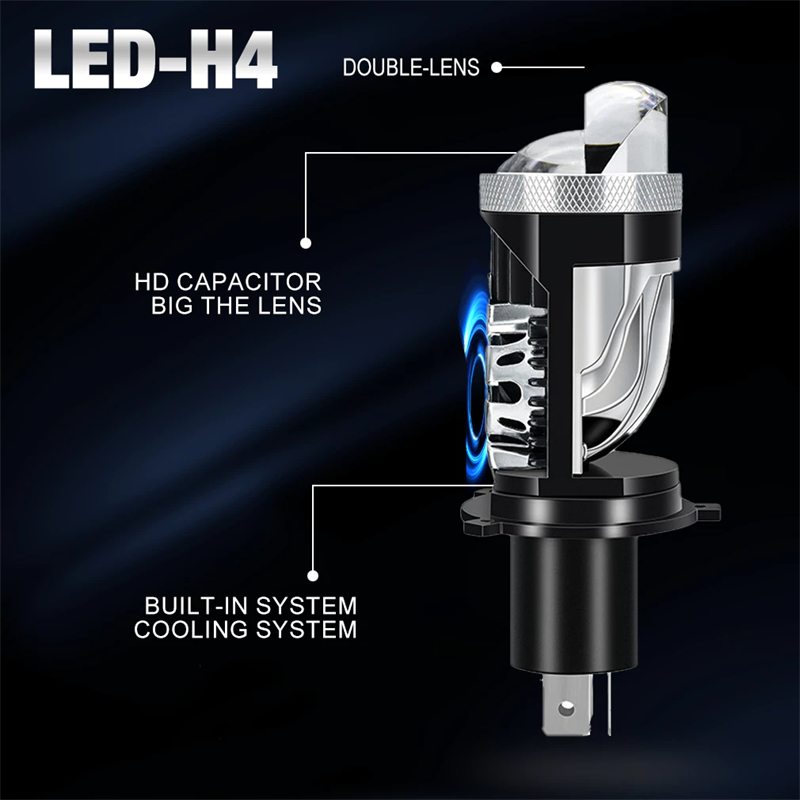 LED-H4

DOUBLE-LENS

HD CAPACITOR
BIG THE LENS

BUILT-IN SYSTEM
COOLING SYSTEM