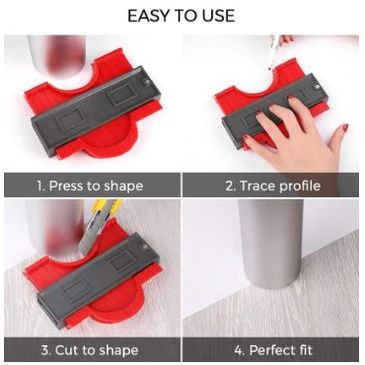 EASY TO USE

1. Press to shape

2. Trace profile

3. Cut to shape

4. Perfect fit