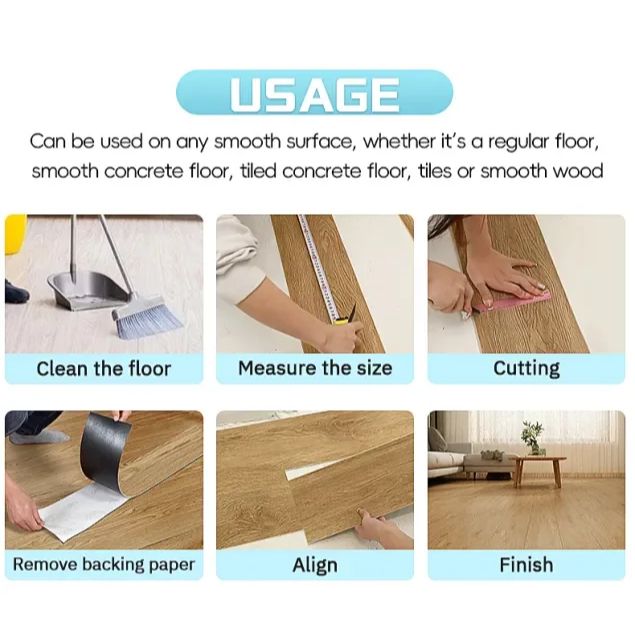 USAGE

Can be used on any smooth surface, whether it's a regular floor, smooth concrete floor, tiled concrete floor, tiles or smooth wood

Clean the floor

Measure the size

Cutting

Remove backing paper

Align

Finish