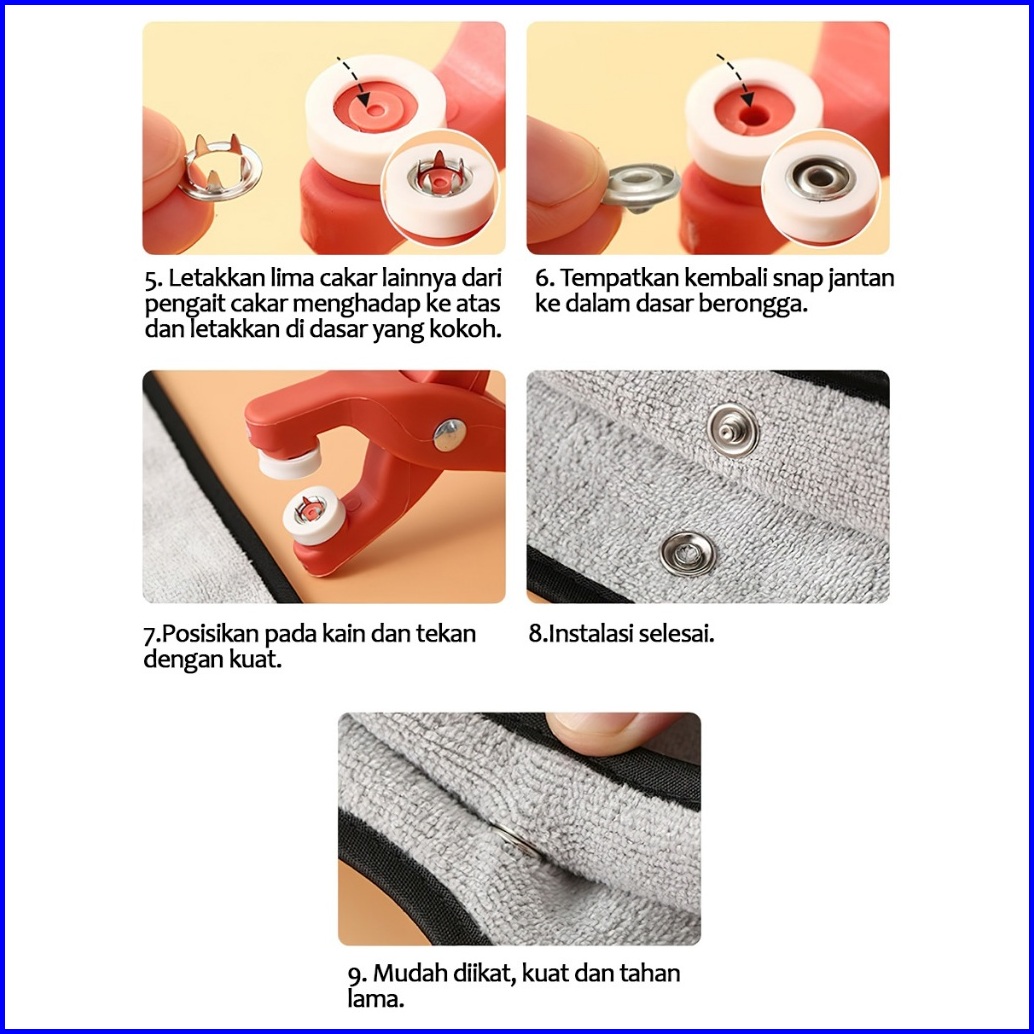 5. Letakkan lima cakar lainnya dari pengait cakar menghadap ke atas dan letakkan di dasar yang kokoh.

6. Tempatkan kembali snap jantan ke dalam dasar berongga.

7.Posisikan pada kain dan tekan dengan kuat.

8.Instalasi selesai.

9. Mudah diikat, kuat dan tahan lama.