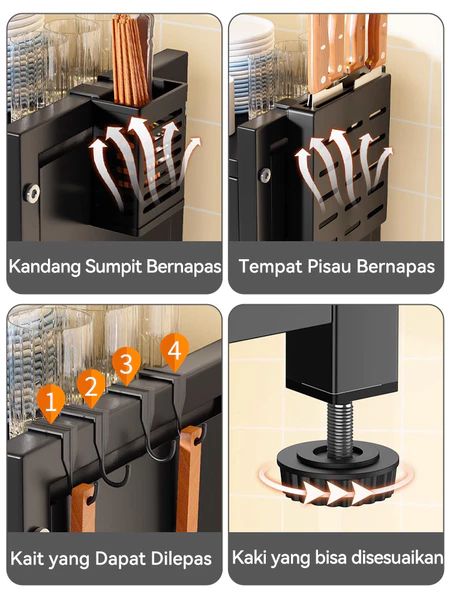 Kandang Sumpit Bernapas

Tempat Pisau Bernapas

1
2
3
4

Kait yang Dapat Dilepas

Kaki yang bisa disesuaikan