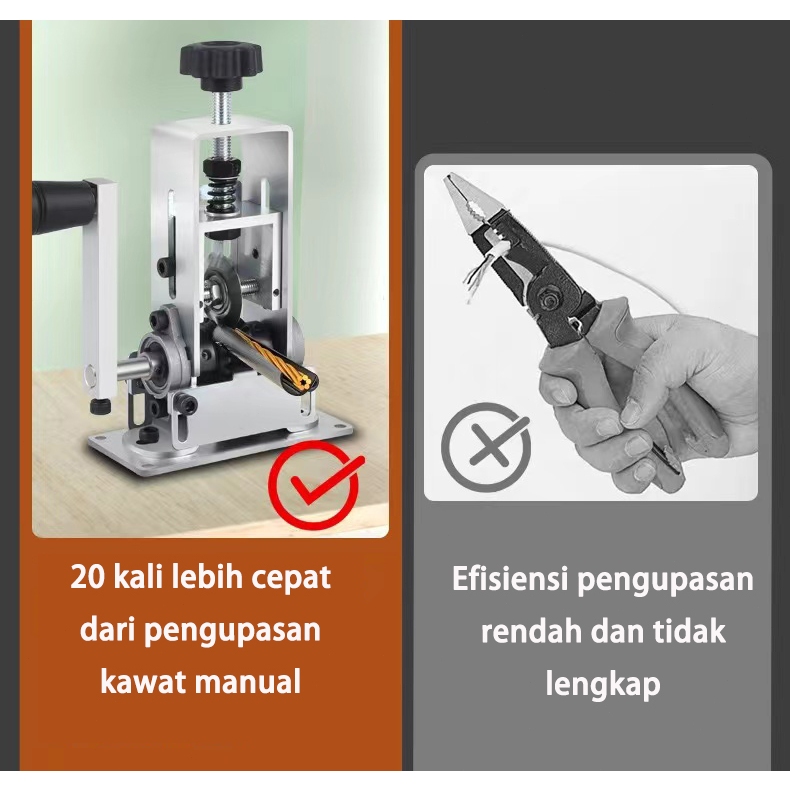 20 kali lebih cepat dari pengupasan kawat manual

Efisiensi pengupasan rendah dan tidak lengkap