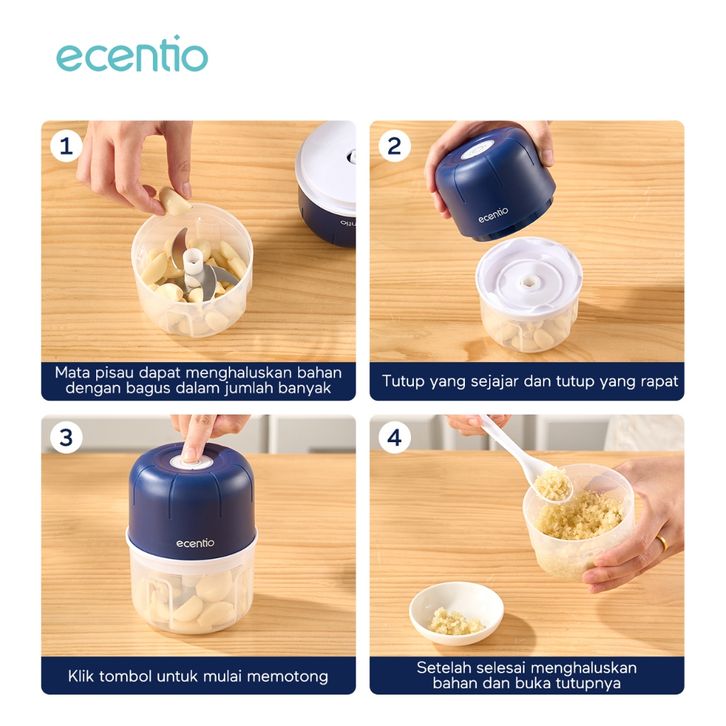 ecentio

1

Mata pisau dapat menghaluskan bahan dengan bagus dalam jumlah banyak

2

ecentio

Tutup yang sejajar dan tutup yang rapat

3

ecentio

Klik tombol untuk mulai memotong

4

Setelah selesai menghaluskan bahan dan buka tutupnya