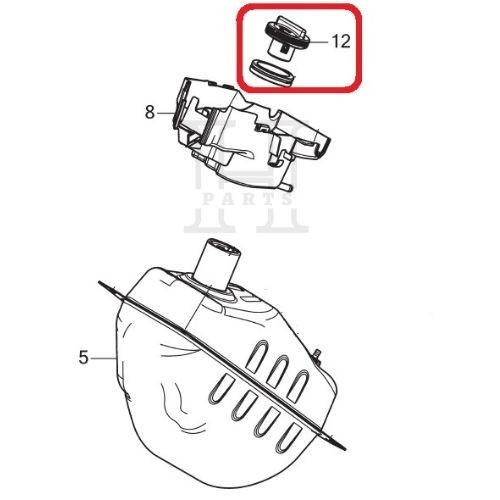 12
8
PARTS
5